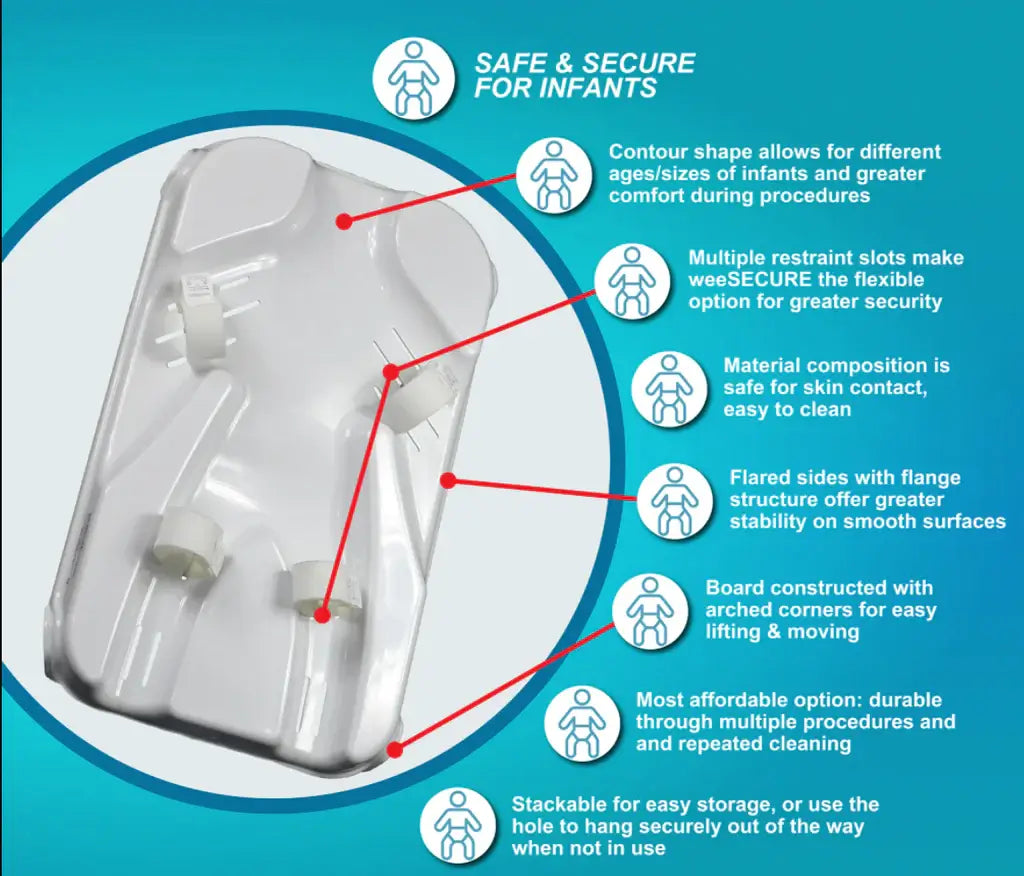 SAFE & SECURE FOR INFANTS

Contour shape allows for different ages/sizes of infants and greater comfort during procedures

Multiple restraint slots make weeSECURE the flexible option for greater security

Material composition is safe for skin contact, easy to clean

Flared sides with flange structure offer greater stability on smooth surfaces

Board constructed with arched corners for easy lifting & moving

Most affordable option: durable through multiple procedures and and repeated cleaning

Stackable for easy storage, or use the hole to hang securely out of the way when not in use