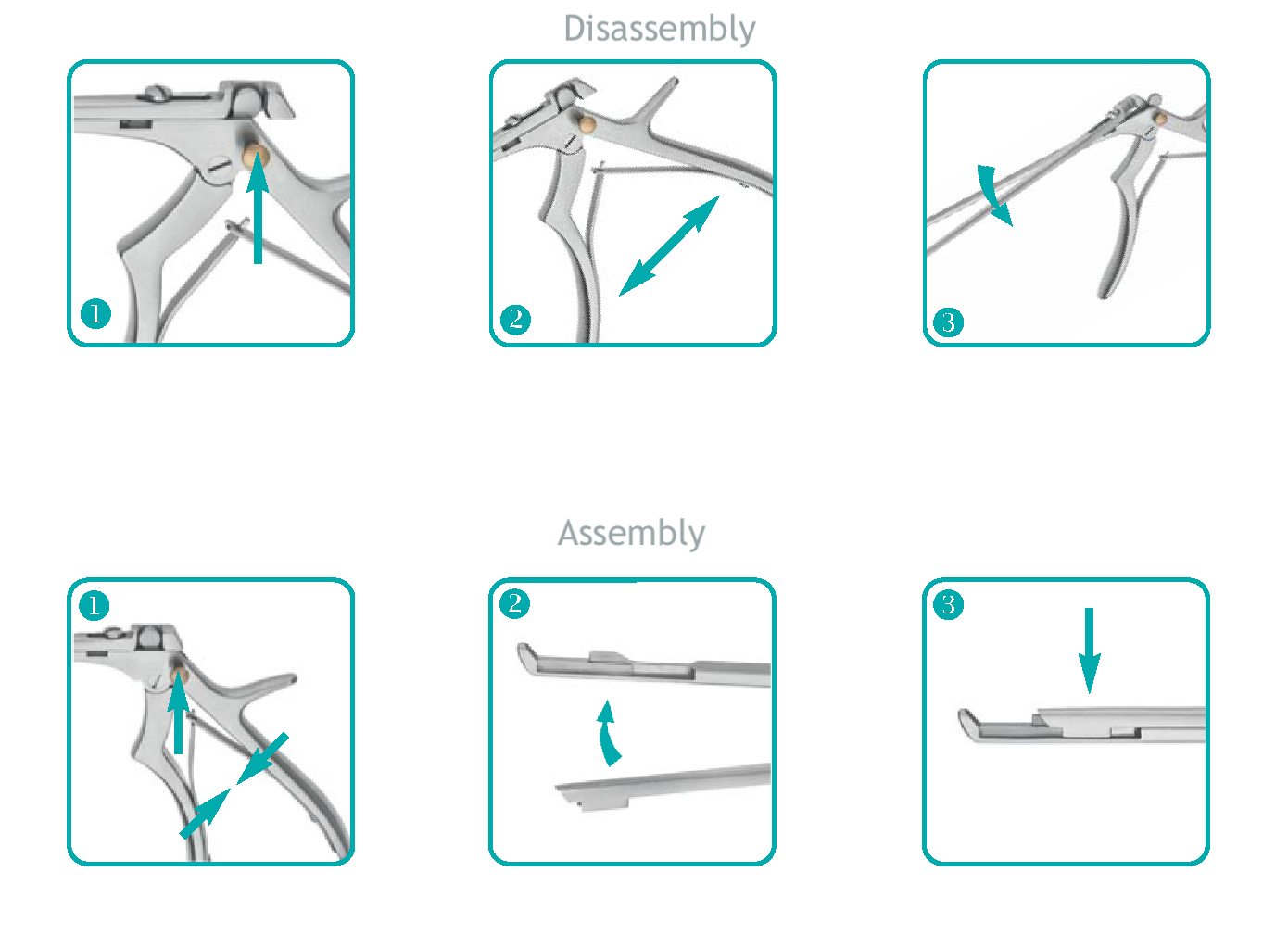 Disassembly

1

2

3

Assembly

1

2

3