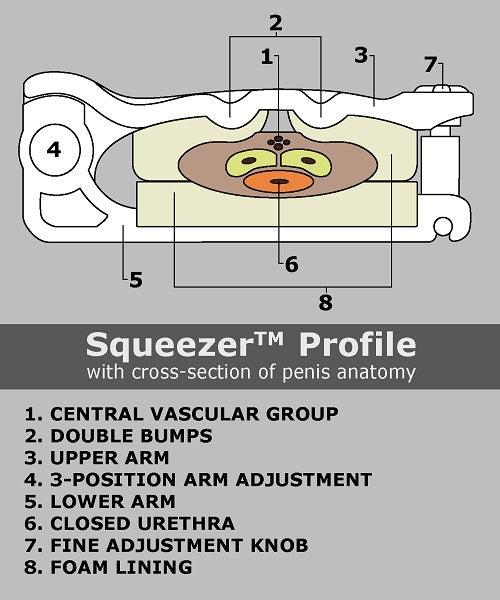 2
1
3
7
4
6
5
8

Squeezer™ Profile
with cross-section of penis anatomy

1. CENTRAL VASCULAR GROUP
2. DOUBLE BUMPS
3. UPPER ARM
4. 3-POSITION ARM ADJUSTMENT
5. LOWER ARM
6. CLOSED URETHRA
7. FINE ADJUSTMENT KNOB
8. FOAM LINING